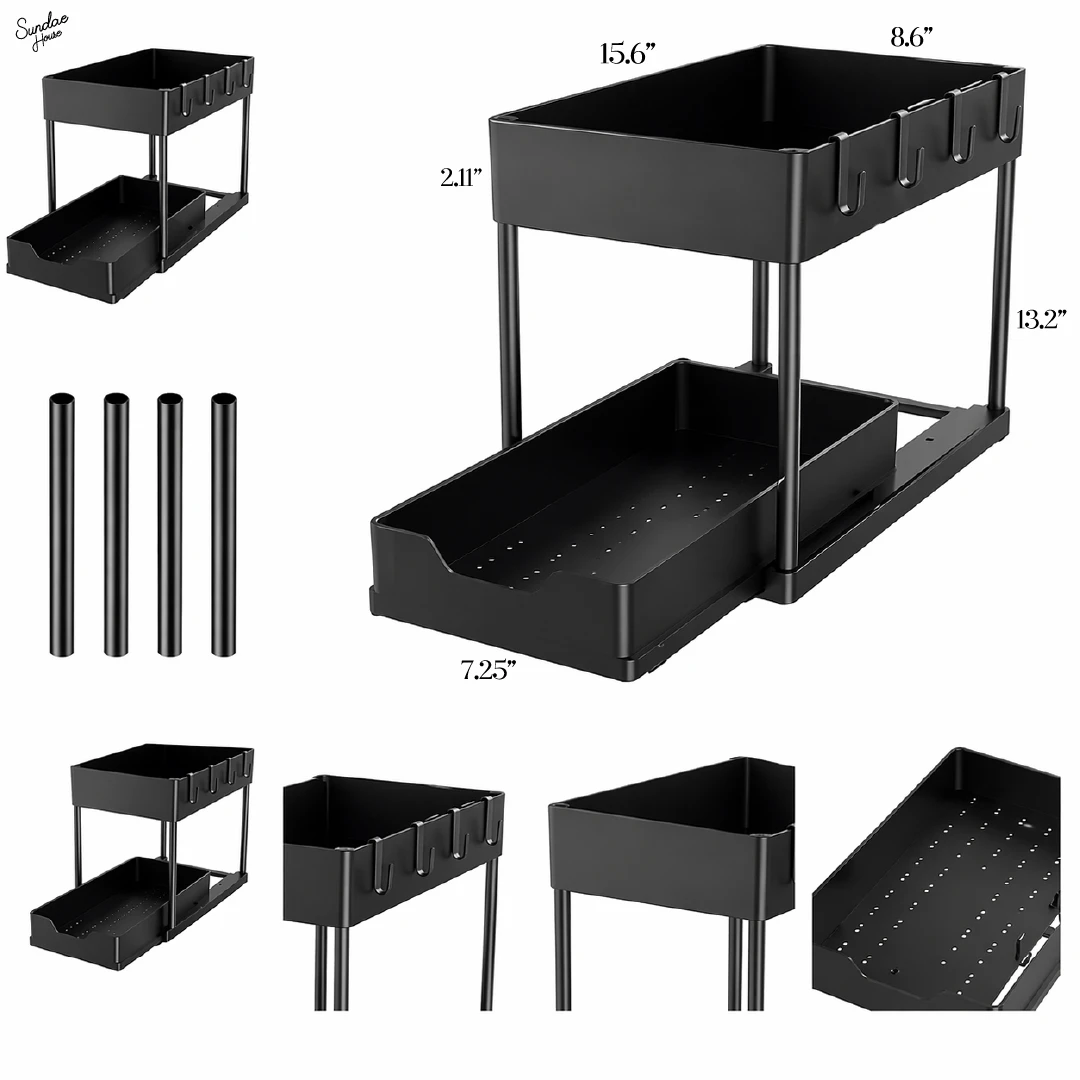 Sundae House

15.6”

8.6”

2.11”

13.2”

7.25”