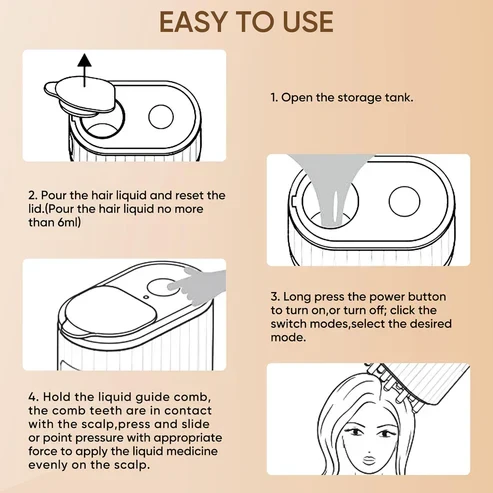 EASY TO USE

1. Open the storage tank.

2. Pour the hair liquid and reset the lid.(Pour the hair liquid no more than 6ml)

3. Long press the power button to turn on,or turn off; click the switch modes,select the desired mode.

4. Hold the liquid guide comb, the comb teeth are in contact with the scalp,press and slide or point pressure with appropriate force to apply the liquid medicine evenly on the scalp.