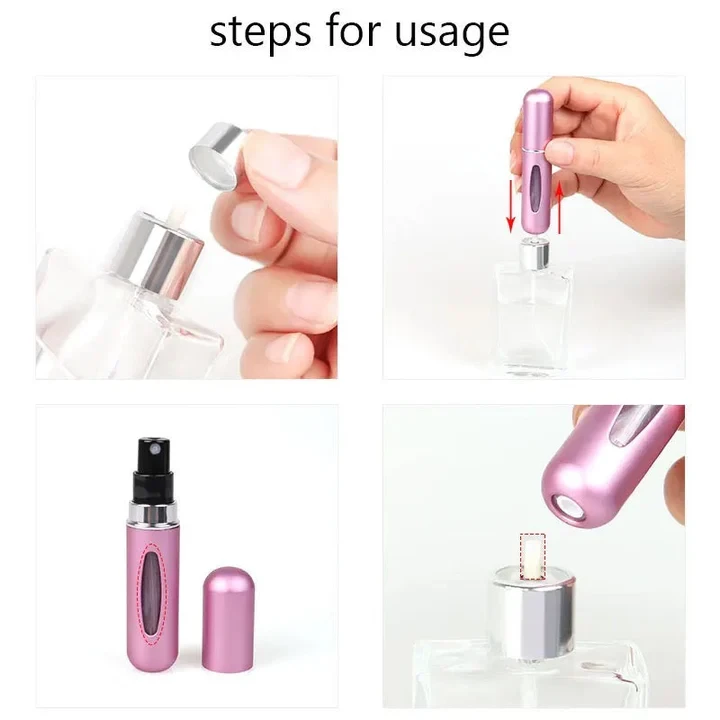 steps for usage