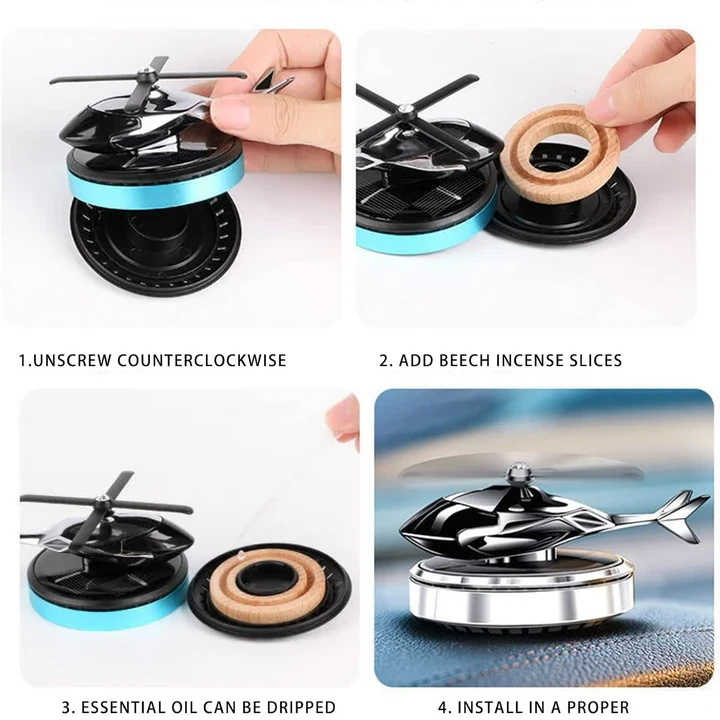 1.UNSCREW COUNTERCLOCKWISE

2. ADD BEECH INCENSE SLICES

3. ESSENTIAL OIL CAN BE DRIPPED

4. INSTALL IN A PROPER